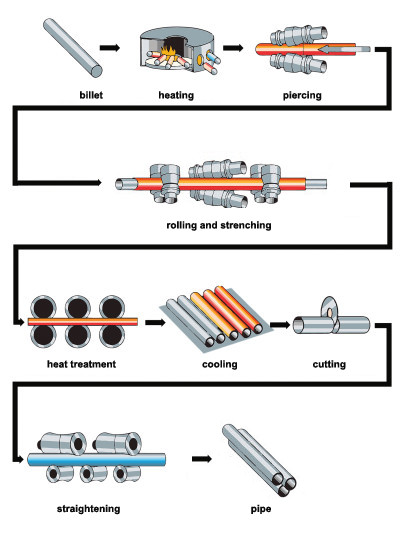 billet

heating

piercing

rolling and strenching

heat treatment

cooling

cutting

straightening

pipe